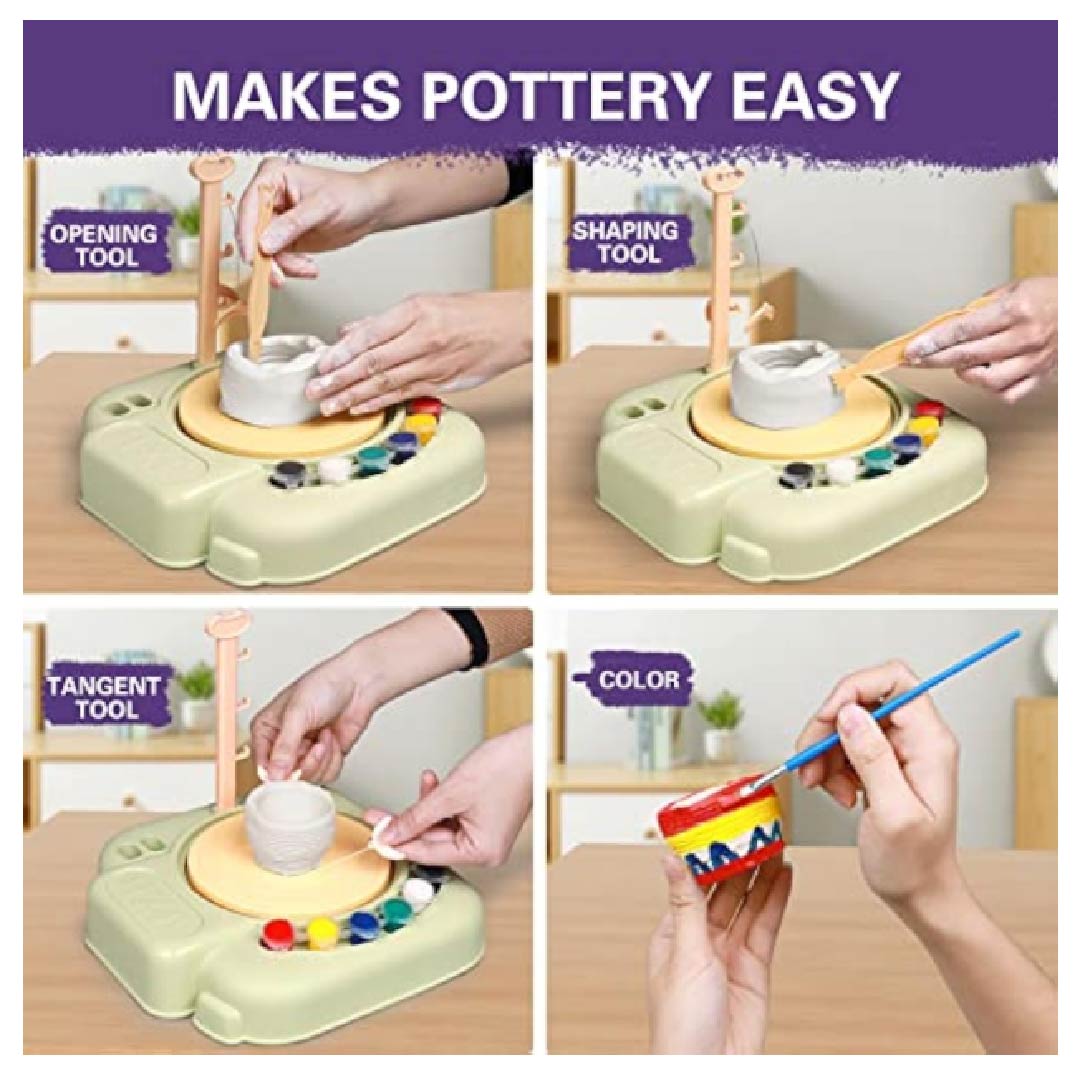 MAKES POTTERY EASY

OPENING TOOL

SHAPING TOOL

TANGENT TOOL

COLOR